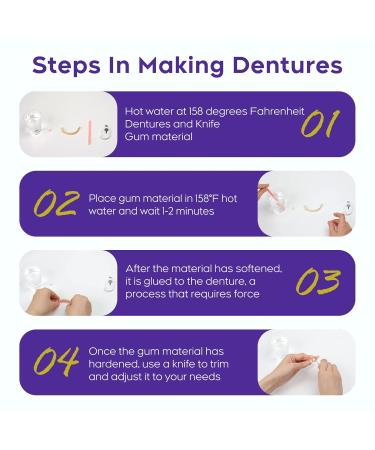 Steps In Making Dentures

Hot water at 158 degrees Fahrenheit
Dentures and Knife
Gum material

01

02

Place gum material in 158°F hot water and wait 1-2 minutes

After the material has softened, it is glued to the denture, a process that requires force

03

04

Once the gum material has hardened, use a knife to trim and adjust it to your needs