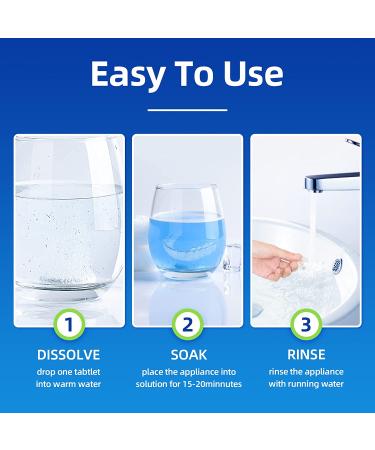 Easy To Use

1

DISSOLVE

drop one tabtlet into warm water

2

SOAK

place the appliance into solution for 15-20minnutes

3

RINSE

rinse the appliance with running water