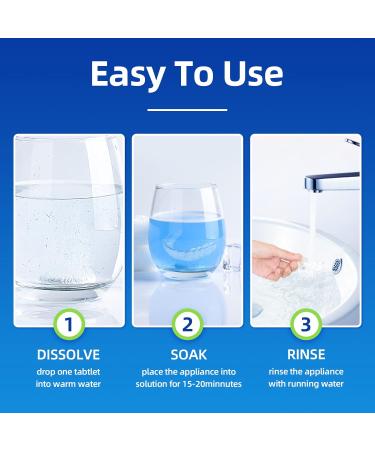 Easy To Use

1

DISSOLVE

drop one tabtlet into warm water

2

SOAK

place the appliance into solution for 15-20minnutes

3

RINSE

rinse the appliance with running water