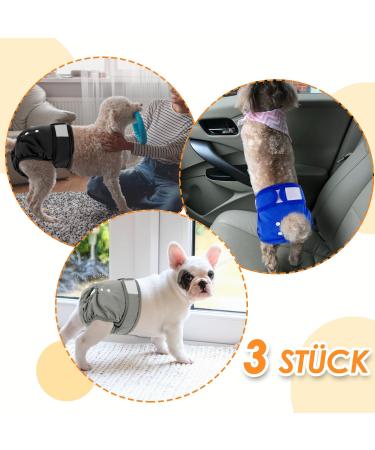 3 STÜCK