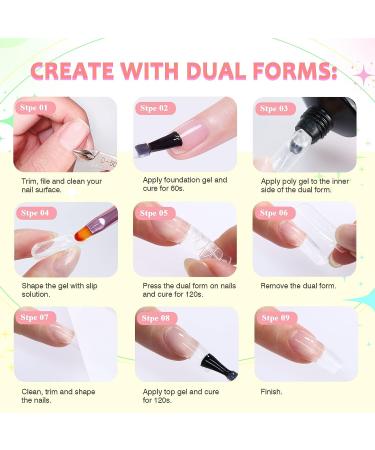 CREATE WITH DUAL FORMS:

Stpe 01
Trim, file and clean your nail surface.

Stpe 02
Apply foundation gel and cure for 60s.

Stpe 03
Apply poly gel to the inner side of the dual form.

Stpe 04
Shape the gel with slip solution.

Stpe 05
Press the dual form on nails and cure for 120s.

Stpe 06
Remove the dual form.

Stpe 07
Clean, trim and shape the nails.

Stpe 08
Apply top gel and cure for 120s.

Stpe 09
Finish.