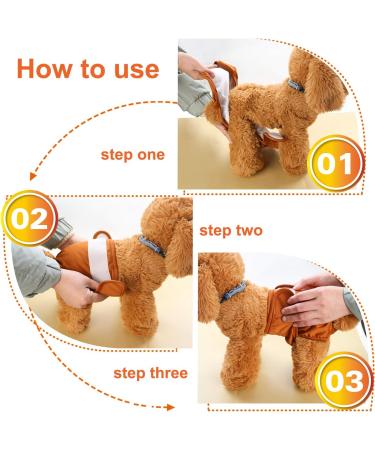 How to use

step one

01

02

step two

step three

03