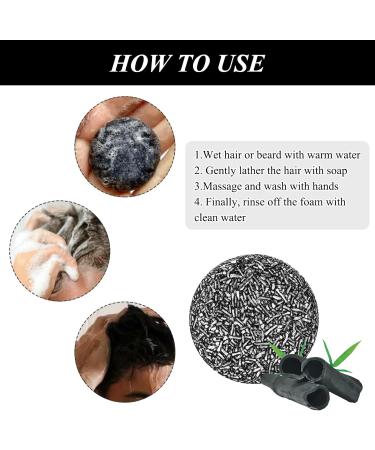 HOW TO USE

1.Wet hair or beard with warm water
2. Gently lather the hair with soap
3.Massage and wash with hands
4. Finally, rinse off the foam with clean water