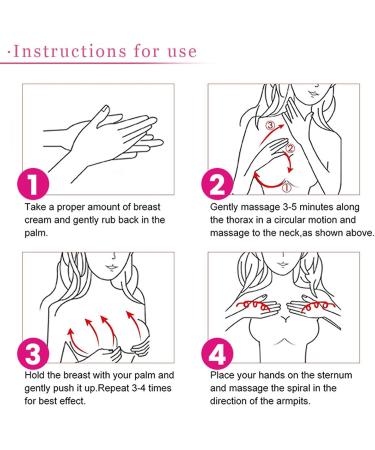 ·Instructions for use

1
Take a proper amount of breast cream and gently rub back in the palm.

③
②
①
2
Gently massage 3-5 minutes along the thorax in a circular motion and massage to the neck,as shown above.

3
Hold the breast with your palm and gently push it up.Repeat 3-4 times for best effect.

4
Place your hands on the sternum and massage the spiral in the direction of the armpits.