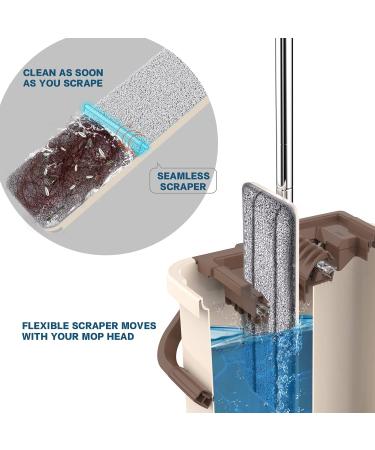 CLEAN AS SOON AS YOU SCRAPE

SEAMLESS SCRAPER

FLEXIBLE SCRAPER MOVES WITH YOUR MOP HEAD