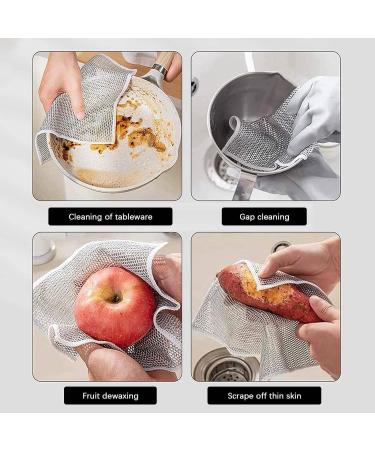 Cleaning of tableware

Gap cleaning

Fruit dewaxing

Scrape off thin skin