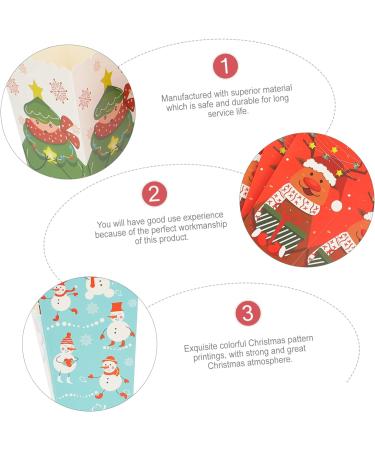 1

Manufactured with superior material which is safe and durable for long service life.

2

You will have good use experience because of the perfect workmanship of this product.

3

Exquisite colorful Christmas pattern printings, with strong and great Christmas atmosphere.