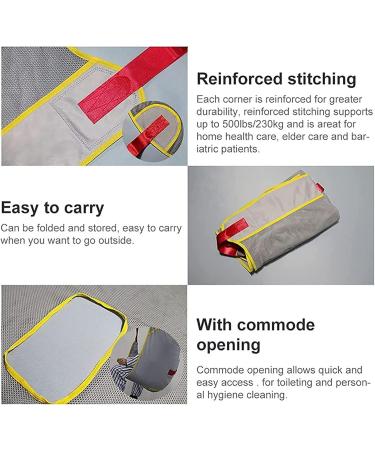 Reinforced stitching

Each corner is reinforced for greater durability, reinforced stitching supports up to 500lbs/230kg and is areat for home health care, elder care and bariatric patients.

Easy to carry

Can be folded and stored, easy to carry when you want to go outside.

With commode opening

Commode opening allows quick and easy access . for toileting and personal hygiene cleaning.