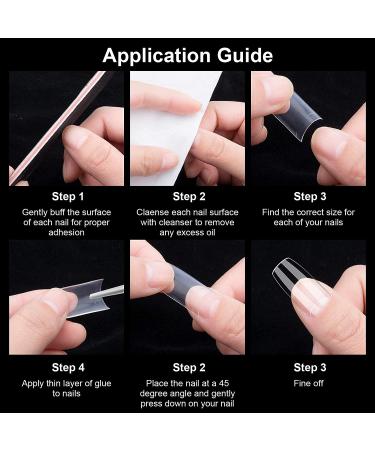 Application Guide

Step 1
Gently buff the surface of each nail for proper adhesion

Step 2
Claense each nail surface with cleanser to remove any excess oil

Step 3
Find the correct size for each of your nails

Step 4
Apply thin layer of glue to nails

Step 2
Place the nail at a 45 degree angle and gently press down on your nail

Step 3
Fine off