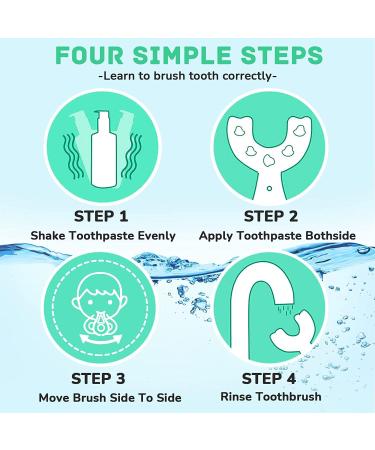 FOUR SIMPLE STEPS
-Learn to brush tooth correctly-

STEP 1
Shake Toothpaste Evenly

STEP 2
Apply Toothpaste Bothside

STEP 3
Move Brush Side To Side

STEP 4
Rinse Toothbrush