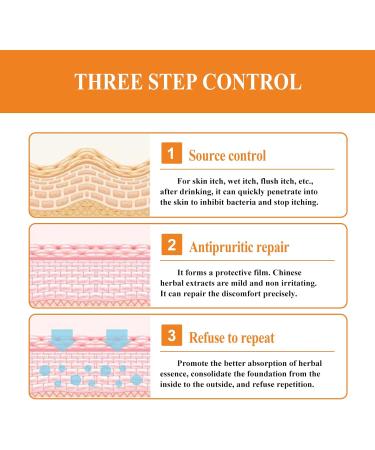 THREE STEP CONTROL

1 Source control

For skin itch, wet itch, flush itch, etc., after drinking, it can quickly penetrate into the skin to inhibit bacteria and stop itching.

2 Antipruritic repair

It forms a protective film. Chinese herbal extracts are mild and non irritating. It can repair the discomfort precisely.

3 Refuse to repeat

Promote the better absorption of herbal essence, consolidate the foundation from the inside to the outside, and refuse repetition.