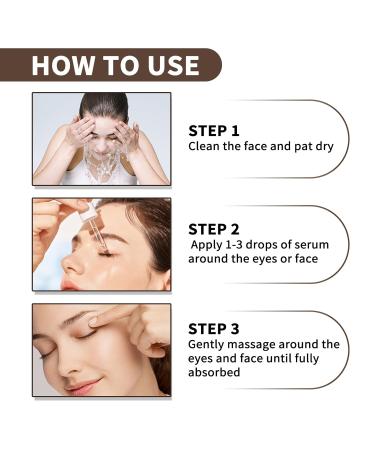 HOW TO USE

STEP 1
Clean the face and pat dry

STEP 2
Apply 1-3 drops of serum around the eyes or face

STEP 3
Gently massage around the eyes and face until fully absorbed