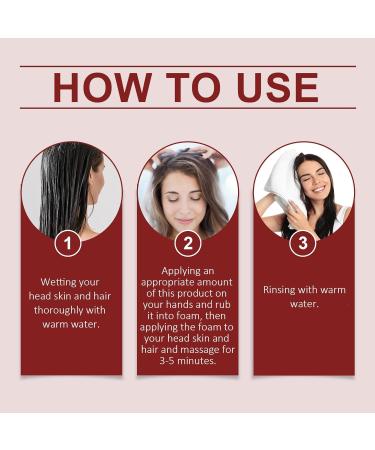 HOW TO USE

1

Wetting your head skin and hair thoroughly with warm water.

2

Applying an appropriate amount of this product on your hands and rub it into foam, then applying the foam to your head skin and hair and massage for 3-5 minutes.

3

Rinsing with warm water.