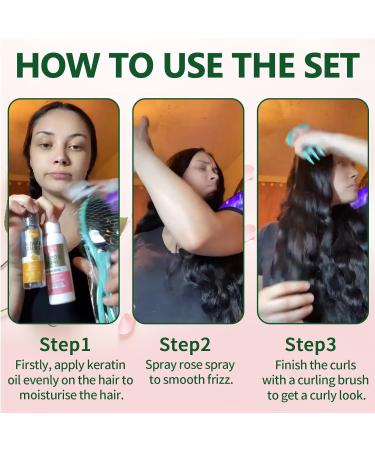 HOW TO USE THE SET

Step1
Firstly, apply keratin oil evenly on the hair to moisturise the hair.

Step2
Spray rose spray to smooth frizz.

Step3
Finish the curls with a curling brush to get a curly look.