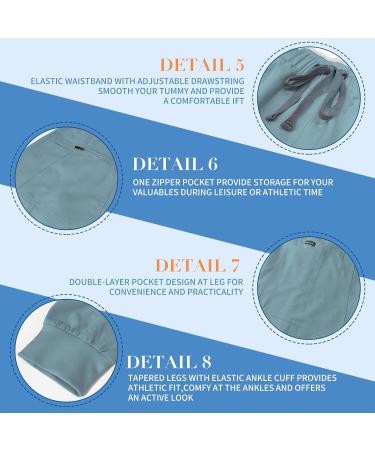 DETAIL 5

ELASTIC WAISTBAND WITH ADJUSTABLE DRAWSTRING SMOOTH YOUR TUMMY AND PROVIDE A COMFORTABLE IFT

DETAIL 6

ONE ZIPPER POCKET PROVIDE STORAGE FOR YOUR VALUABLES DURING LEISURE OR ATHLETIC TIME

DETAIL 7

DOUBLE-LAYER POCKET DESIGN AT LEG FOR CONVENIENCE AND PRACTICALITY

DETAIL 8

TAPERED LEGS WITH ELASTIC ANKLE CUFF PROVIDES ATHLETIC FIT,COMFY AT THE ANKLES AND OFFERS AN ACTIVE LOOK