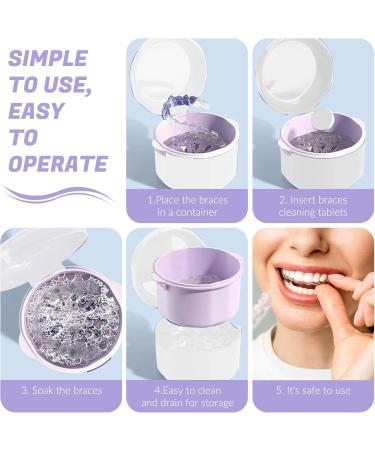 SIMPLE TO USE, EASY TO OPERATE

1.Place the braces in a container

2. Insert braces cleaning tablets

3. Soak the braces

4.Easy to clean and drain for storage

5. It's safe to use