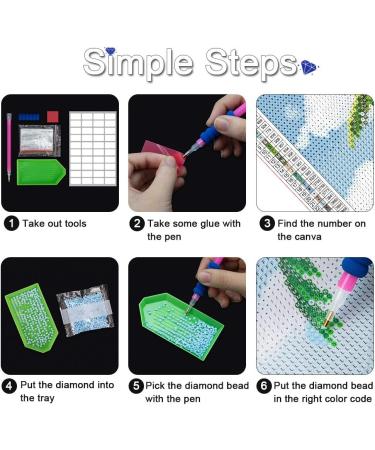 Simple Steps

1 Take out tools

2 Take some glue with the pen

3 Find the number on the canva

4 Put the diamond into the tray

5 Pick the diamond bead with the pen

6 Put the diamond bead in the right color code