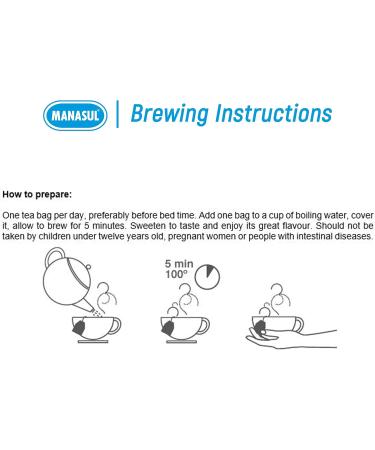 MANASUL | Brewing Instructions

How to prepare:

One tea bag per day, preferably before bed time. Add one bag to a cup of boiling water, cover it, allow to brew for 5 minutes. Sweeten to taste and enjoy its great flavour. Should not be taken by children under twelve years old, pregnant women or people with intestinal diseases.

5 min
100º