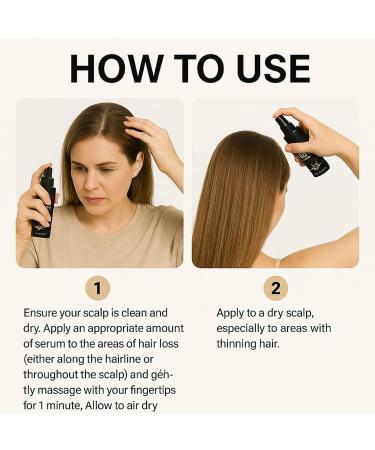 HOW TO USE

1

Ensure your scalp is clean and dry. Apply an appropriate amount of serum to the areas of hair loss (either along the hairline or throughout the scalp) and géhtly massage with your fingertips for 1 minute, Allow to air dry

2

Apply to a dry scalp, especially to areas with thinning hair.