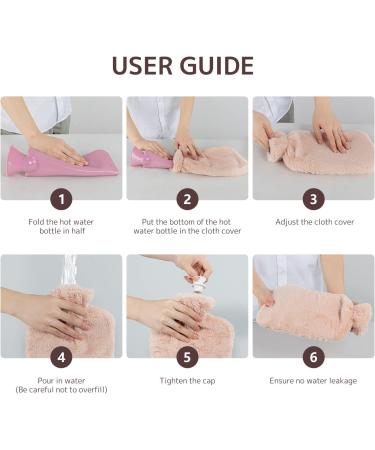 USER GUIDE

1
Fold the hot water bottle in half

2
Put the bottom of the hot water bottle in the cloth cover

3
Adjust the cloth cover

4
Pour in water (Be careful not to overfill)

5
Tighten the cap

6
Ensure no water leakage