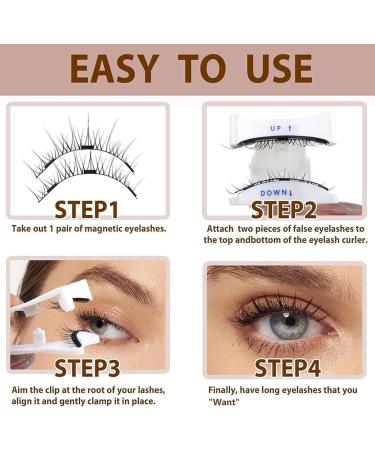 EASY TO USE

STEP1

Take out 1 pair of magnetic eyelashes.

UP ↑

DOWN↓

STEP2

Attach two pieces of false eyelashes to the top andbottom of the eyelash curler.

STEP3

Aim the clip at the root of your lashes, align it and gently clamp it in place.

STEP4

Finally, have long eyelashes that you "Want"