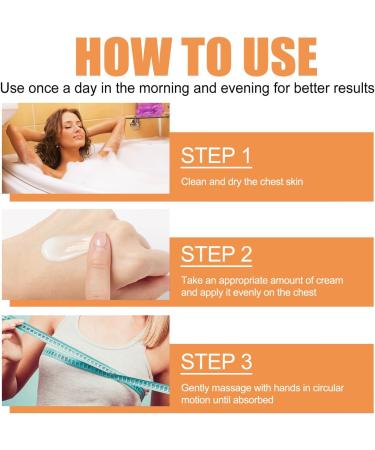 HOW TO USE

Use once a day in the morning and evening for better results

STEP 1

Clean and dry the chest skin

STEP 2

Take an appropriate amount of cream and apply it evenly on the chest

STEP 3

Gently massage with hands in circular motion until absorbed