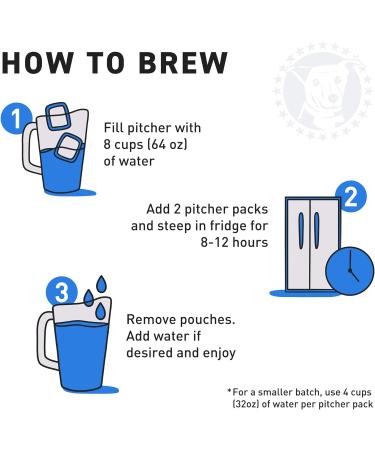 HOW TO BREW

1

Fill pitcher with 8 cups (64 oz) of water

2

Add 2 pitcher packs and steep in fridge for 8-12 hours

3

Remove pouches. Add water if desired and enjoy

*For a smaller batch, use 4 cups (32oz) of water per pitcher pack