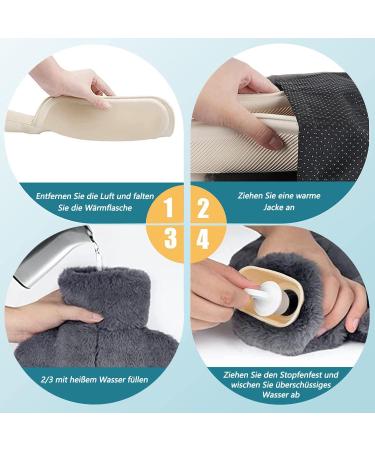 Entfernen Sie die Luft und falten Sie die Wärmflasche

1

2

Ziehen Sie eine warme Jacke an

3

4

2/3 mit heißem Wasser füllen

Ziehen Sie den Stopfenfest und wischen Sie überschüssiges Wasser ab