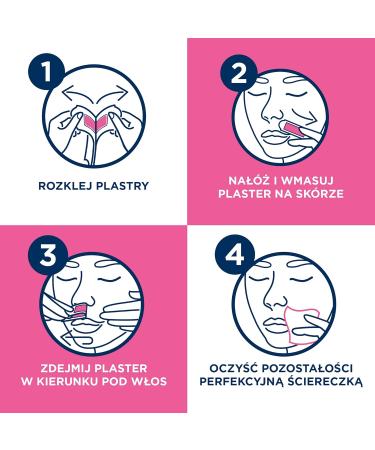 1

ROZKLEJ PLASTRY

2

NAŁÓŻ I WMASUJ PLASTER NA SKÓRZE

3

ZDEJMIJ PLASTER W KIERUNKU POD WŁOS

4

OCZYŚĆ POZOSTAŁOŚCI PERFEKCYJNĄ ŚCIERECZKĄ