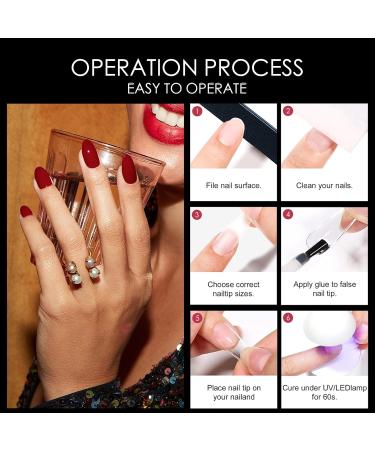 OPERATION PROCESS
EASY TO OPERATE

1
File nail surface.

2
Clean your nails.

3
Choose correct nailtip sizes.

4
Apply glue to false nail tip.

5
Place nail tip on your nailand

6
Cure under UV/LEDlamp for 60s.