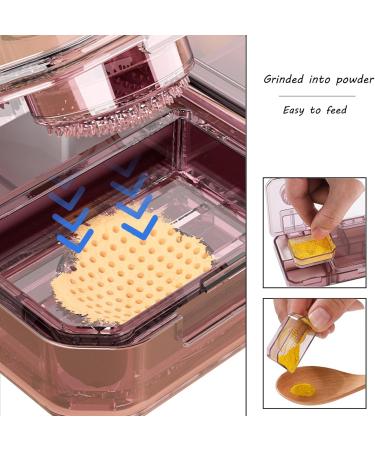 Grinded into powder

Easy to feed