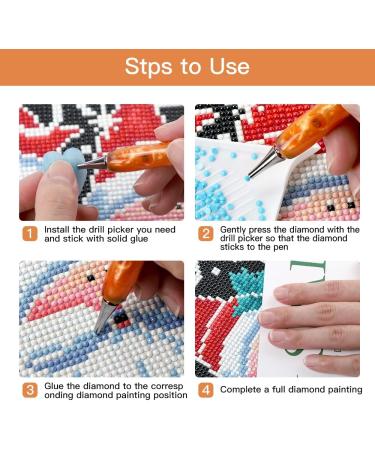 Stps to Use

1 Install the drill picker you need and stick with solid glue

2 Gently press the diamond with the drill picker so that the diamond sticks to the pen

3 Glue the diamond to the corresp onding diamond painting position

4 Complete a full diamond painting