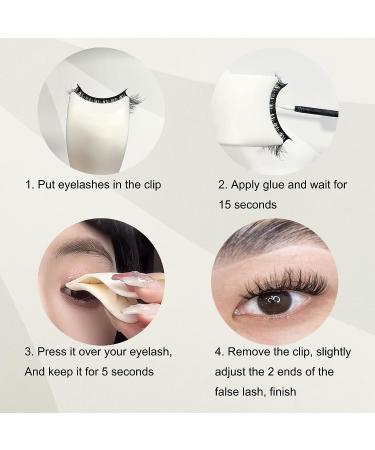 1. Put eyelashes in the clip

2. Apply glue and wait for 15 seconds

3. Press it over your eyelash, And keep it for 5 seconds

4. Remove the clip, slightly adjust the 2 ends of the false lash, finish