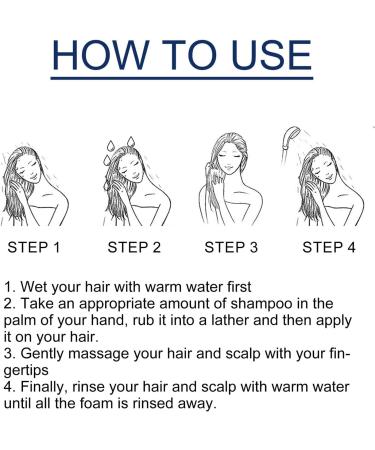 HOW TO USE

STEP 1

STEP 2

STEP 3

STEP 4

1. Wet your hair with warm water first
2. Take an appropriate amount of shampoo in the palm of your hand, rub it into a lather and then apply it on your hair.
3. Gently massage your hair and scalp with your fingertips
4. Finally, rinse your hair and scalp with warm water until all the foam is rinsed away.