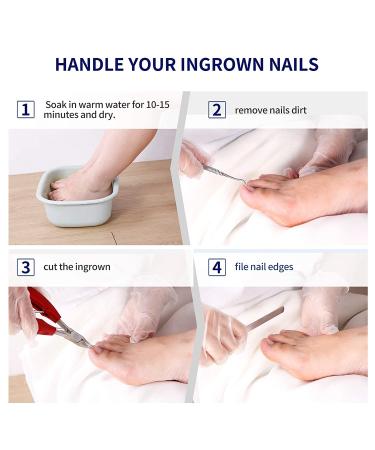 HANDLE YOUR INGROWN NAILS

1 Soak in warm water for 10-15 minutes and dry.

2 remove nails dirt

3 cut the ingrown

4 file nail edges