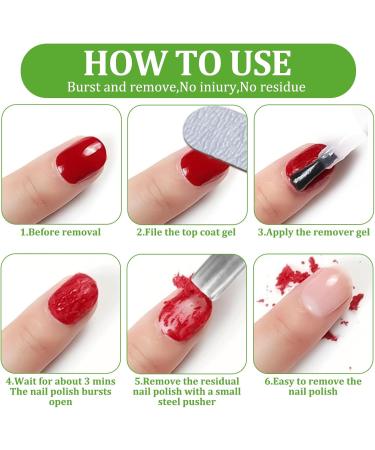 HOW TO USE
Burst and remove,No iniury,No residue

1.Before removal

2.File the top coat gel

3.Apply the remover gel

4.Wait for about 3 mins The nail polish bursts open

5.Remove the residual nail polish with a small steel pusher

6.Easy to remove the nail polish