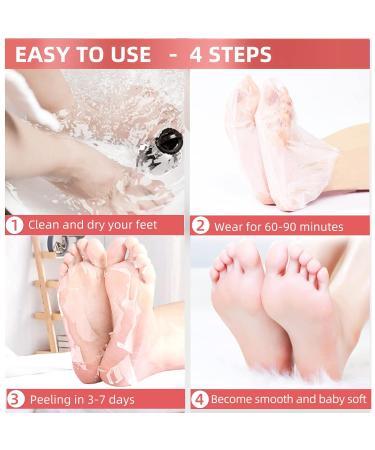 EASY TO USE - 4 STEPS

1 Clean and dry your feet

2 Wear for 60-90 minutes

3 Peeling in 3-7 days

4 Become smooth and baby soft