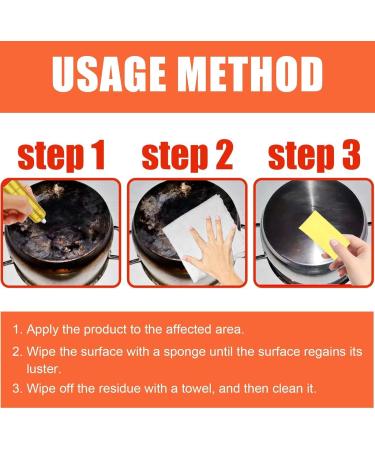 USAGE METHOD

step 1 step 2 step 3

1. Apply the product to the affected area.

2. Wipe the surface with a sponge until the surface regains its luster.

3. Wipe off the residue with a towel, and then clean it.