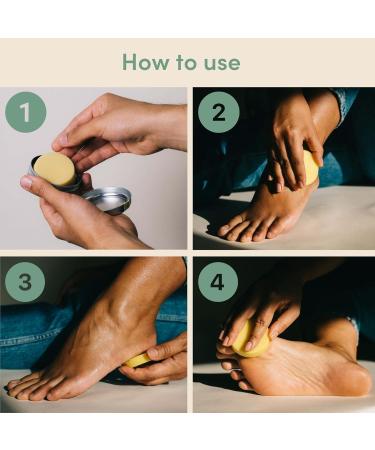 How to use

1

2

3

4