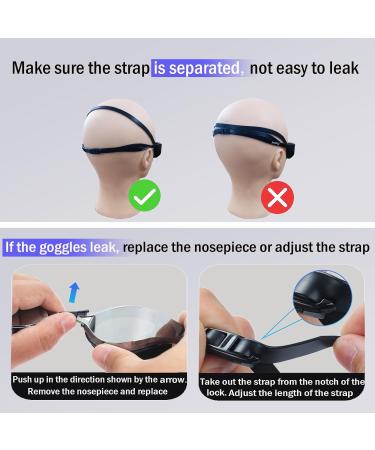 Make sure the strap is separated, not easy to leak

If the goggles leak, replace the nosepiece or adjust the strap

Push up in the direction shown by the arrow. Remove the nosepiece and replace

Take out the strap from the notch of the lock. Adjust the length of the strap