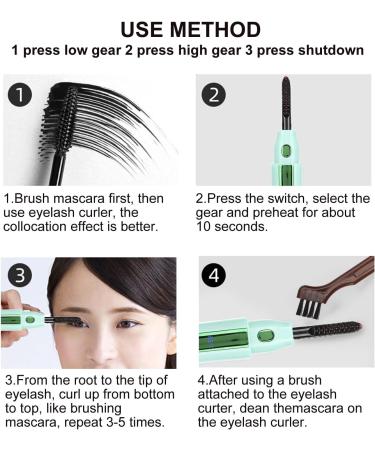 USE METHOD
1 press low gear 2 press high gear 3 press shutdown

1

1.Brush mascara first, then use eyelash curler, the collocation effect is better.

2

2.Press the switch, select the gear and preheat for about 10 seconds.

3

3.From the root to the tip of eyelash, curl up from bottom to top, like brushing mascara, repeat 3-5 times.

4

4.After using a brush attached to the eyelash curter, dean themascara on the eyelash curler.