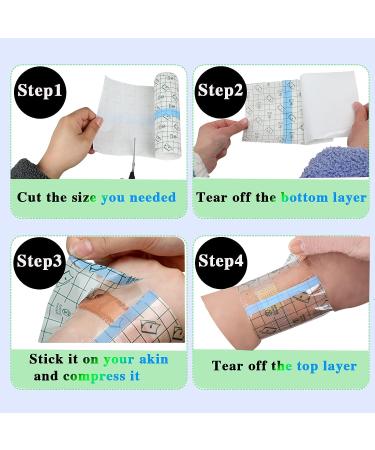 Step1

Cut the size you needed

Step2

Tear off the bottom layer

Step3

Stick it on your akin and compress it

Step4

Tear off the top layer