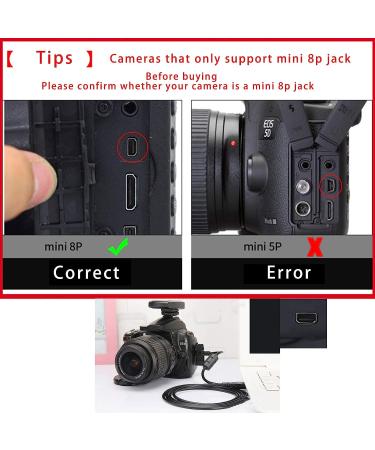 【 Tips 】 Cameras that only support mini 8p jack

Before buying
Please confirm whether your camera is a mini 8p jack

EOS 5D

mini 8P
Correct

mini 5P
Error