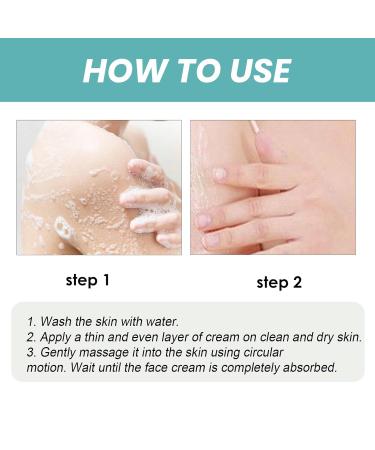 HOW TO USE

step 1

step 2

1. Wash the skin with water.
2. Apply a thin and even layer of cream on clean and dry skin.
3. Gently massage it into the skin using circular motion. Wait until the face cream is completely absorbed.