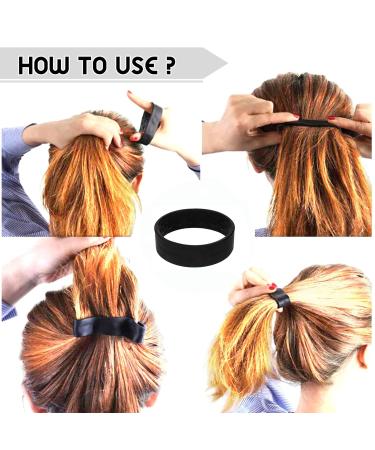 HOW TO USE ?