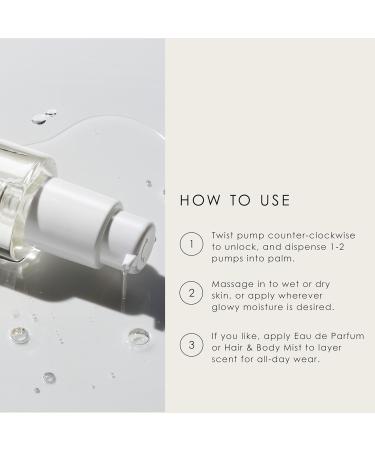 HOW TO USE

1 Twist pump counter-clockwise to unlock, and dispense 1-2 pumps into palm.

2 Massage in to wet or dry skin, or apply wherever glowy moisture is desired.

3 If you like, apply Eau de Parfum or Hair & Body Mist to layer scent for all-day wear.