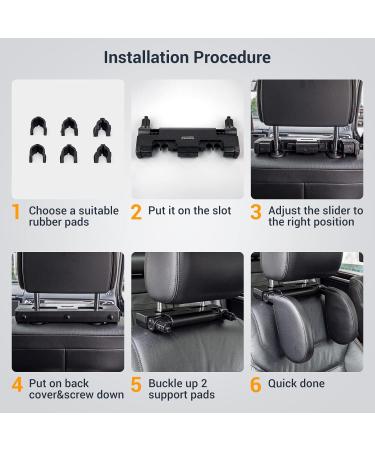 Installation Procedure

1 Choose a suitable rubber pads

2 Put it on the slot

3 Adjust the slider to the right position

4 Put on back cover&screw down

5 Buckle up 2 support pads

6 Quick done