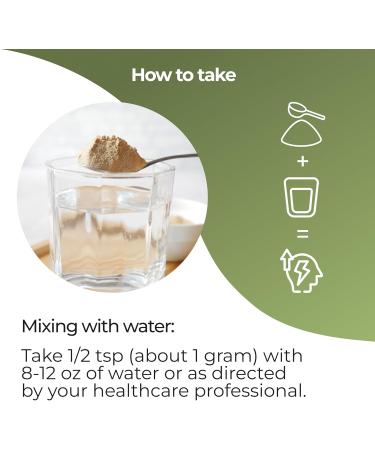 How to take

+

=

Mixing with water:

Take 1/2 tsp (about 1 gram) with 8-12 oz of water or as directed by your healthcare professional.