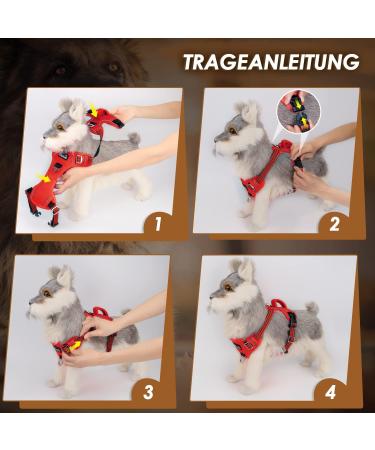 TRAGEANLEITUNG

1

2

3

4