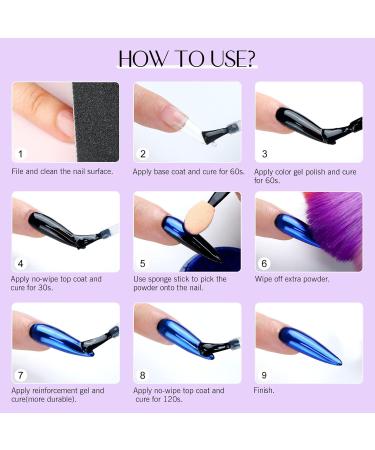 HOW TO USE?

1

File and clean the nail surface.

2

Apply base coat and cure for 60s.

3

Apply color gel polish and cure for 60s.

4

Apply no-wipe top coat and cure for 30s.

5

Use sponge stick to pick the powder onto the nail.

6

Wipe off extra powder.

7

Apply reinforcement gel and cure(more durable).

8

Apply no-wipe top coat and cure for 120s.

9

Finish.